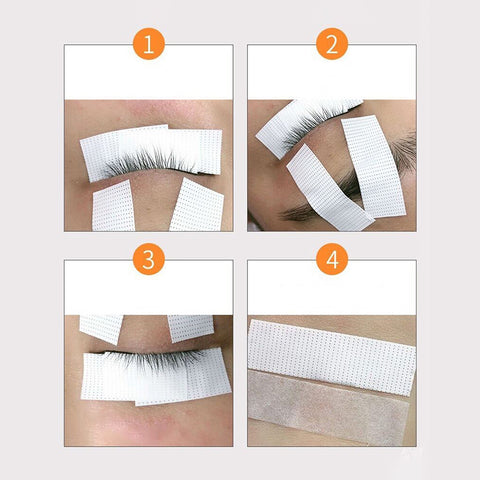 1

2

3

4